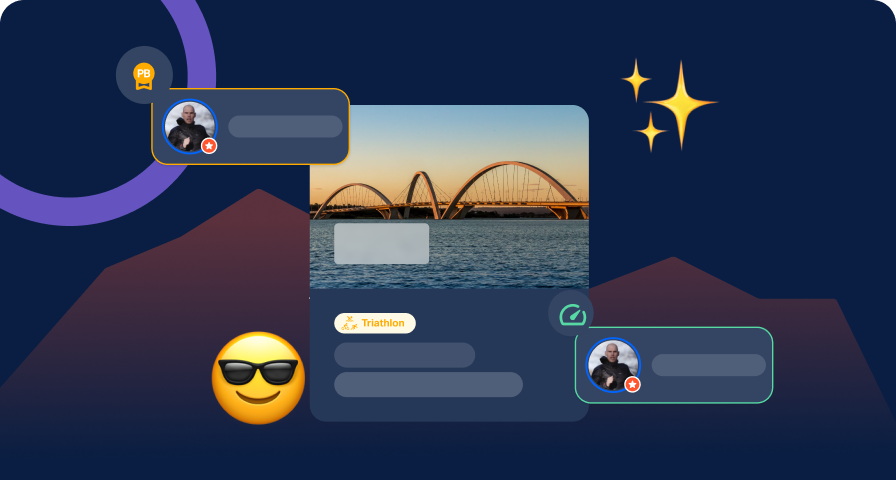 PB

Triathlon